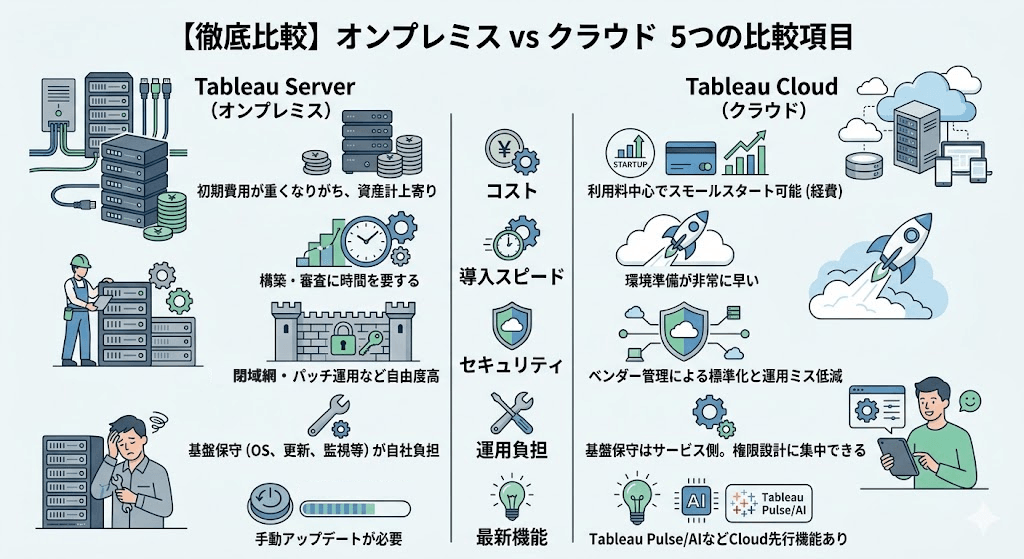 【徹底比較】オンプレミス vs クラウド 5つの比較項目

Tableau Server
（オンプレミス）

初期費用が重くなりがち、資産計上寄り

構築・審査に時間を要する

閉域網・パッチ運用など自由度高

基盤保守（OS、更新、監視等）が自社負担

手動アップデートが必要

コスト

導入スピード

セキュリティ

運用負担

最新機能

Tableau Cloud
（クラウド）

STARTUP

利用料中心でスモールスタート可能（経費）

環境準備が非常に早い

ベンダー管理による標準化と運用ミス低減

基盤保守はサービス側。権限設計に集中できる

AI

Tableau Pulse/AI

Tableau Pulse/AIなどCloud先行機能あり